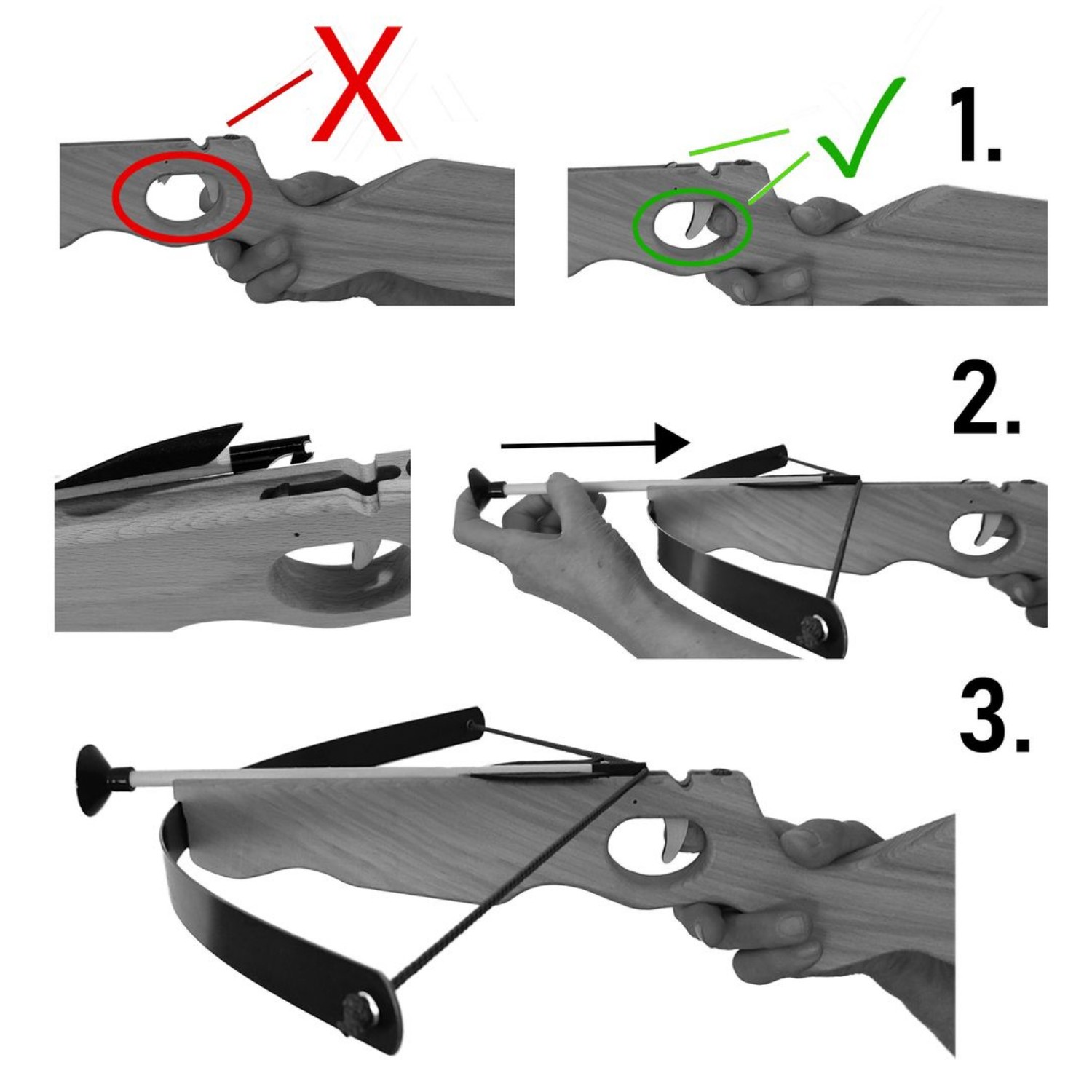 1.

2.

3.